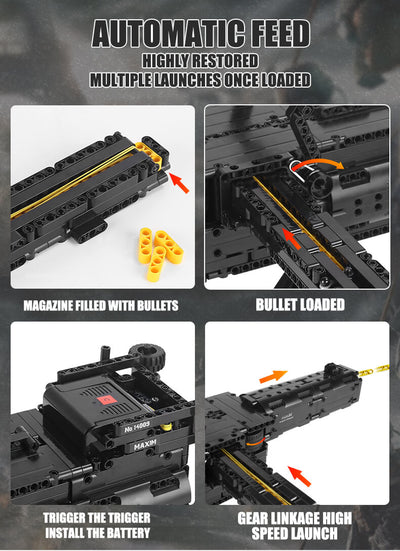 AUTOMATIC FEED
HIGHLY RESTORED
MULTIPLE LAUNCHES ONCE LOADED

MAGAZINE FILLED WITH BULLETS

BULLET LOADED

No 14005
MAXIM

TRIGGER THE TRIGGER
INSTALL THE BATTERY

GEAR LINKAGE HIGH
SPEED LAUNCH