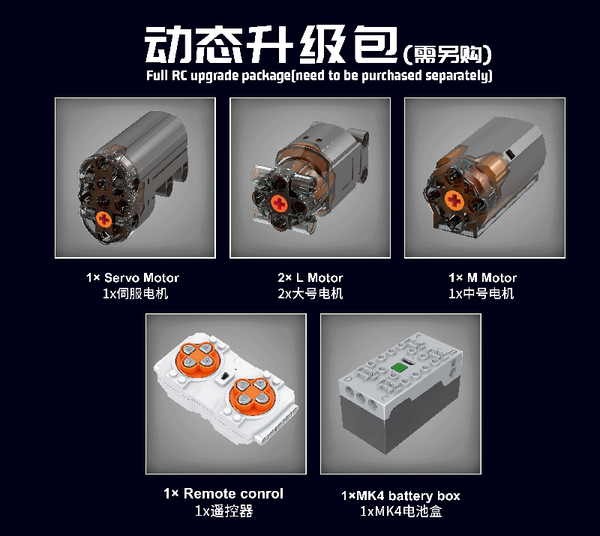 动态升级包(需另购)
Full RC upgrade package(need to be purchased separately)

1× Servo Motor
1x伺服电机

2× L Motor
2x大号电机

1× M Motor
1x中号电机

1× Remote conrol
1x遥控器

1×MK4 battery box
1xMK4电池盒