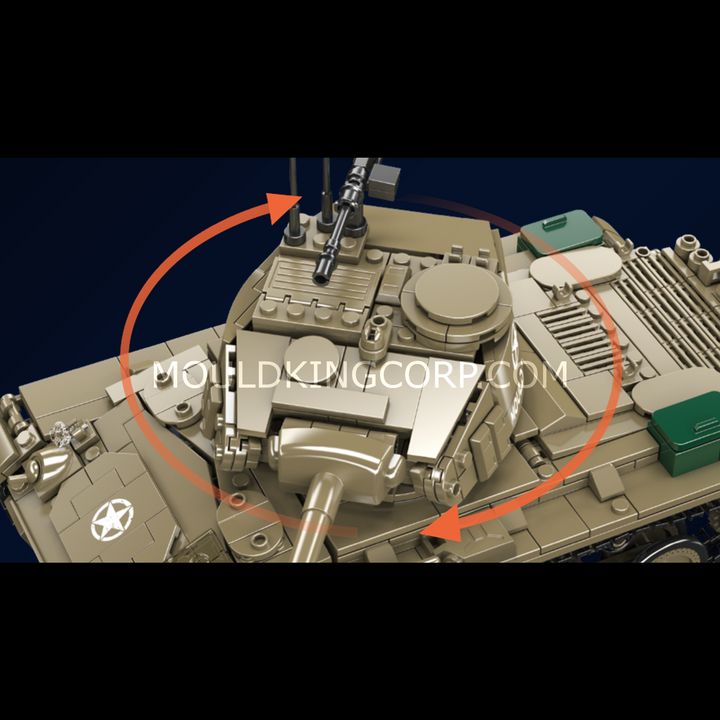 MOULDKINGCORP.COM