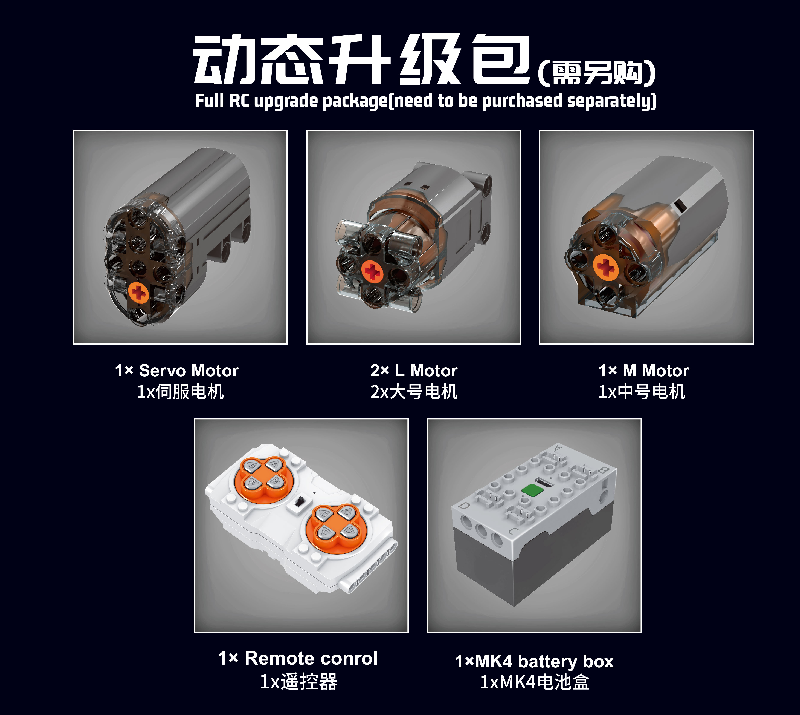 动态升级包(需另购)
Full RC upgrade package(need to be purchased separately)

1× Servo Motor
1x伺服电机

2× L Motor
2x大号电机

1× M Motor
1x中号电机

1× Remote conrol
1x遥控器

1×MK4 battery box
1xMK4电池盒